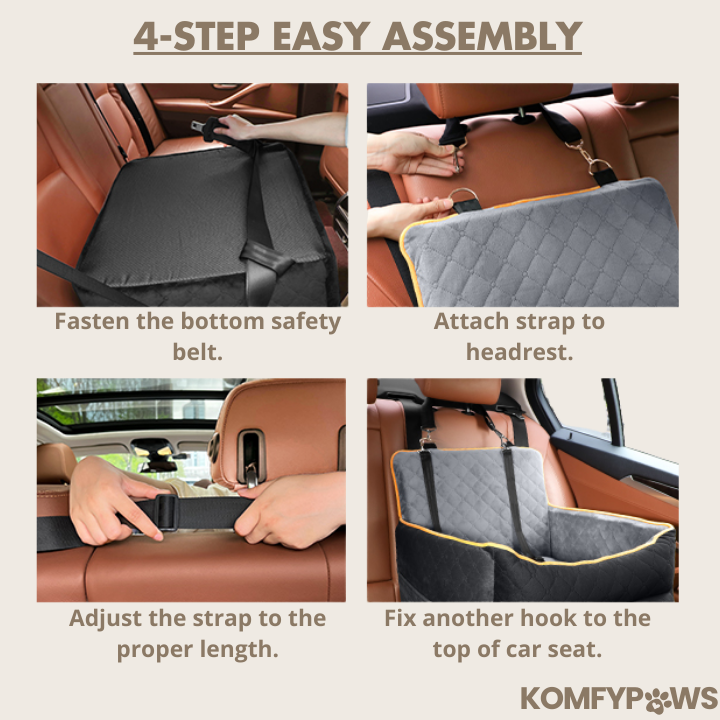 4-STEP EASY ASSEMBLY

Fasten the bottom safety belt.

Attach strap to headrest.

Adjust the strap to the proper length.

Fix another hook to the top of car seat.

KOMFYPAWS